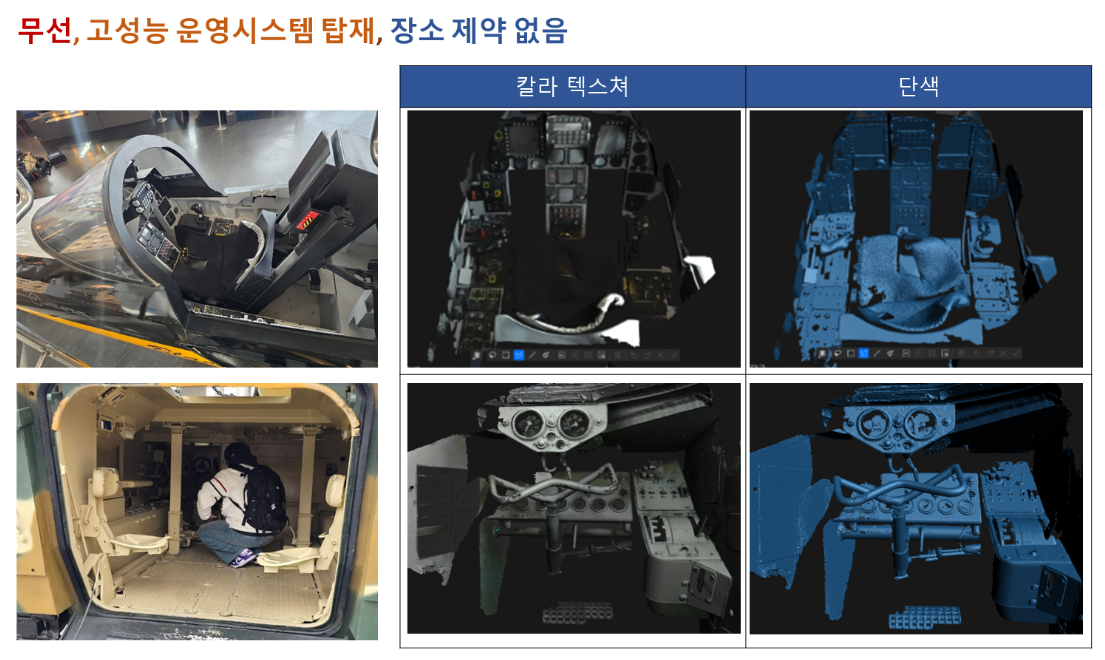 무선, 고성능 운영시스템 탑재, 장소 제약 없음

| 칼라 텍스쳐 | 단색 |
|---|---|
| | |
| | |